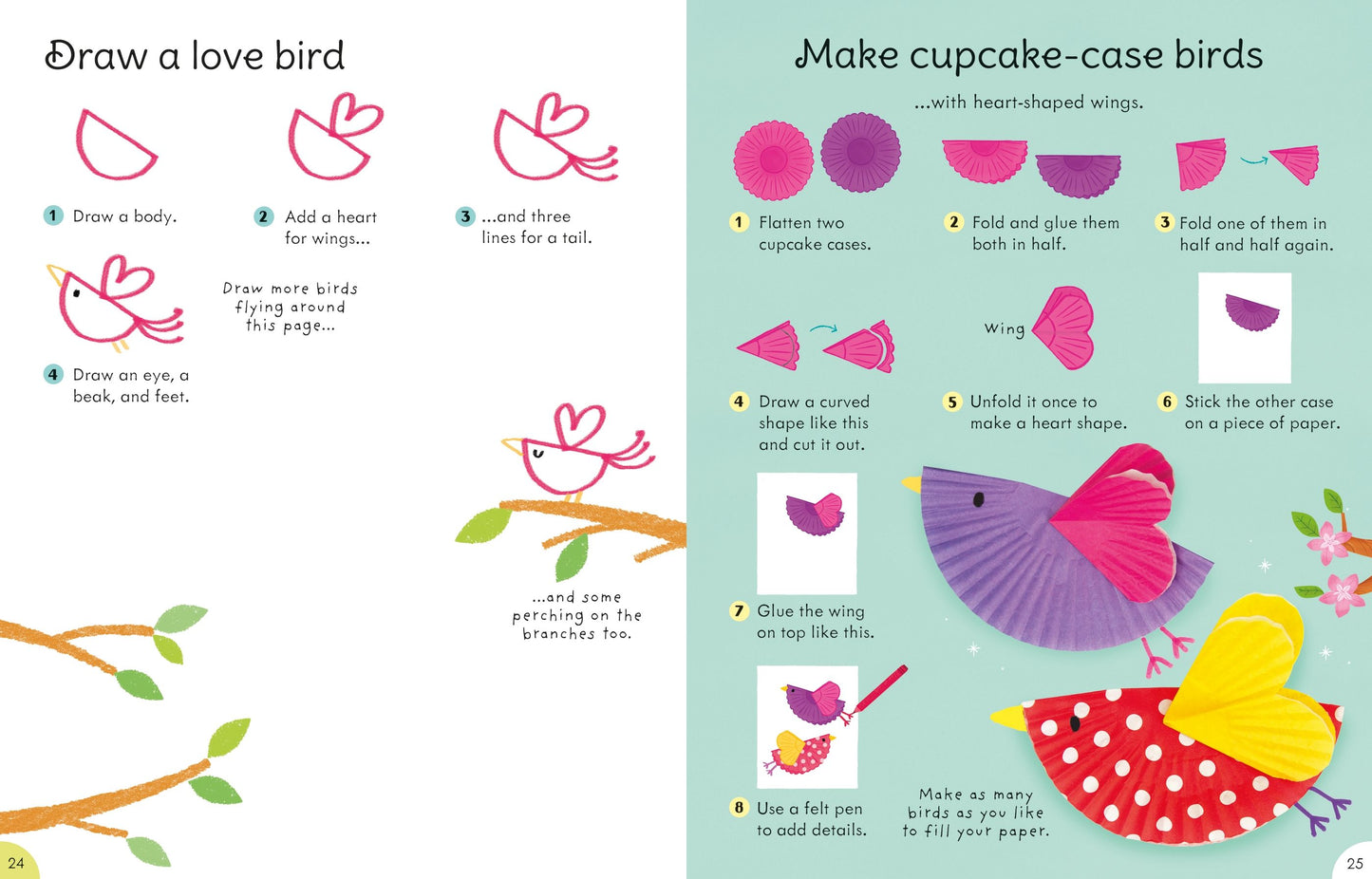 Draw a love bird

1 Draw a body.

2 Add a heart for wings...

3 ...and three lines for a tail.

4 Draw an eye, a beak, and feet.

Draw more birds flying around this page...

...and some perching on the branches too.

24

Make cupcake-case birds

...with heart-shaped wings.

1 Flatten two cupcake cases.

2 Fold and glue them both in half.

3 Fold one of them in half and half again.

4 Draw a curved shape like this and cut it out.

Wing

5 Unfold it once to make a heart shape.

6 Stick the other case on a piece of paper.

7 Glue the wing on top like this.

8 Use a felt pen to add details.

Make as many birds as you like to fill your paper.

25