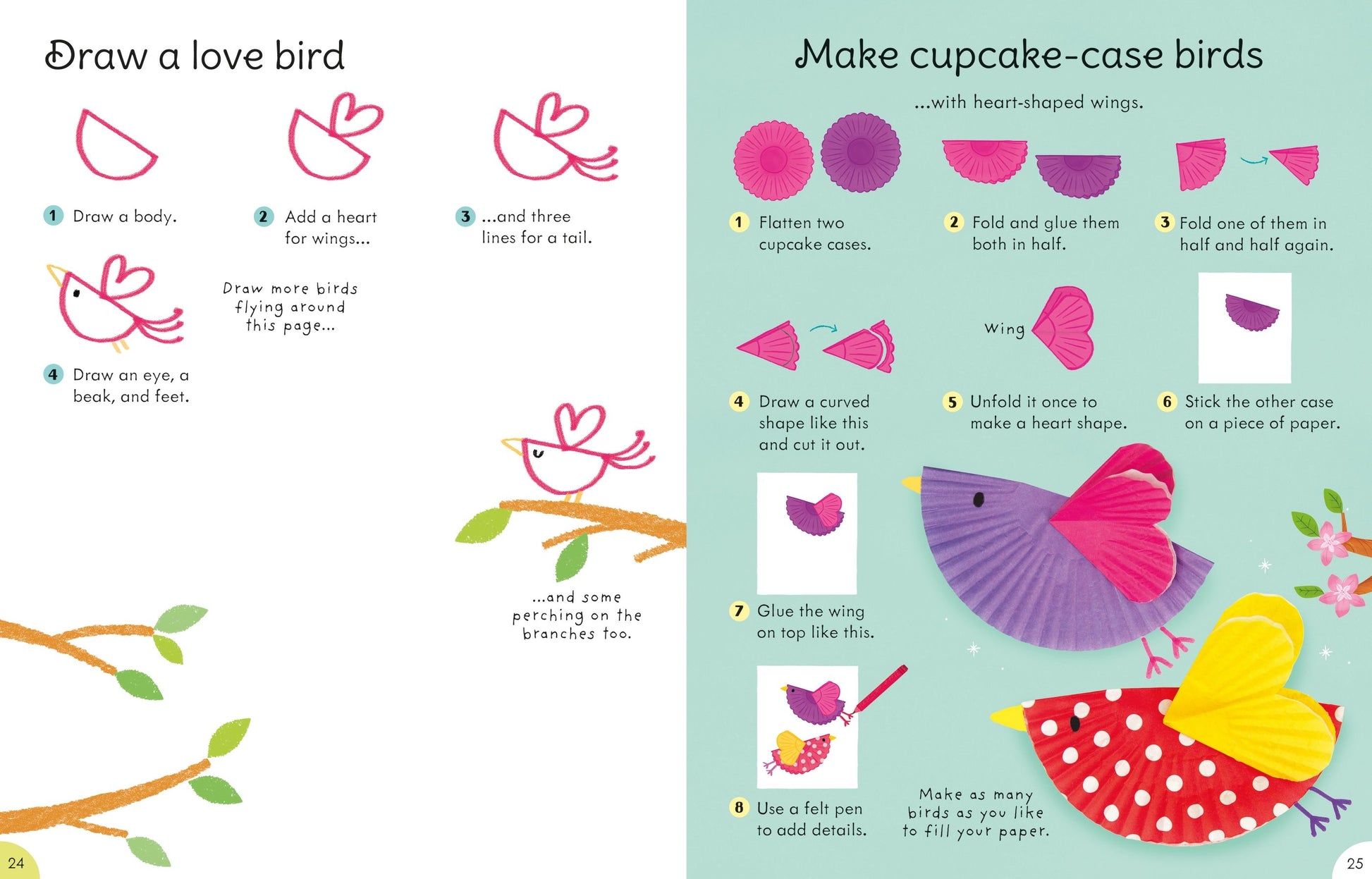 Draw a love bird

1 Draw a body.

2 Add a heart for wings...

3 ...and three lines for a tail.

4 Draw an eye, a beak, and feet.

Draw more birds flying around this page...

...and some perching on the branches too.

24

Make cupcake-case birds

...with heart-shaped wings.

1 Flatten two cupcake cases.

2 Fold and glue them both in half.

3 Fold one of them in half and half again.

4 Draw a curved shape like this and cut it out.

Wing

5 Unfold it once to make a heart shape.

6 Stick the other case on a piece of paper.

7 Glue the wing on top like this.

8 Use a felt pen to add details.

Make as many birds as you like to fill your paper.

25